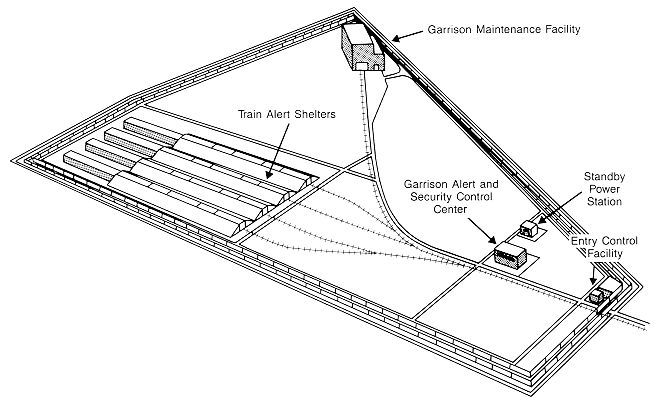 Garrison Maintenance Facility

Train Alert Shelters

Garrison Alert and Security Control Center

Standby Power Station

Entry Control Facility