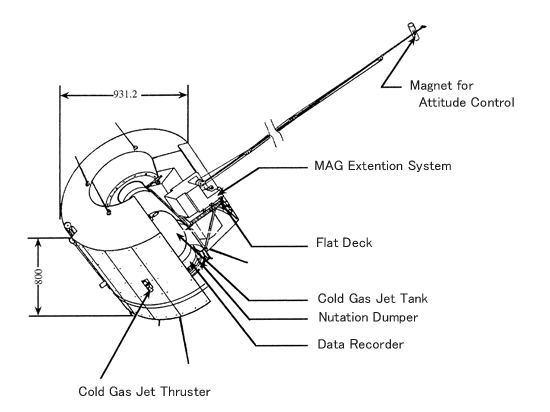 931.2

Magnet for Attitude Control

MAG Extention System

Flat Deck

800

Cold Gas Jet Tank

Nutation Dumper

Data Recorder

Cold Gas Jet Thruster