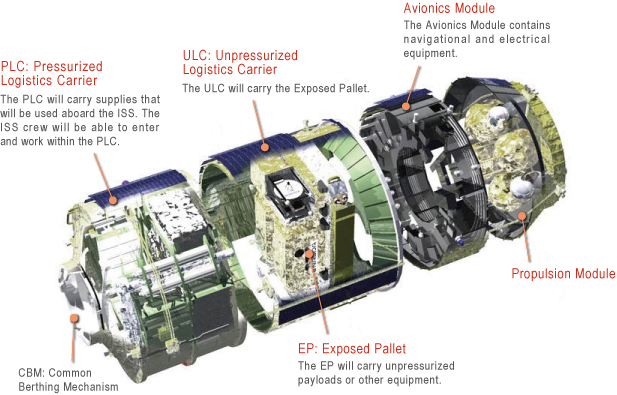 PLC: Pressurized Logistics Carrier
The PLC will carry supplies that will be used aboard the ISS. The ISS crew will be able to enter and work within the PLC.

ULC: Unpressurized Logistics Carrier
The ULC will carry the Exposed Pallet.

Avionics Module
The Avionics Module contains navigational and electrical equipment.

Propulsion Module

EP: Exposed Pallet
The EP will carry unpressurized payloads or other equipment.

CBM: Common Berthing Mechanism