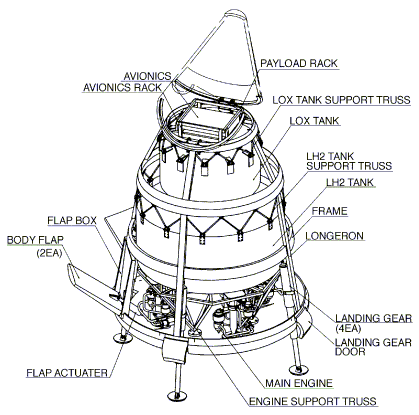 PAYLOAD RACK
AVIONICS
AVIONICS RACK
LOX TANK SUPPORT TRUSS
LOX TANK
LH2 TANK SUPPORT TRUSS
LH2 TANK
FRAME
LONGERON
FLAP BOX
BODY FLAP (2EA)
LANDING GEAR (4EA)
LANDING GEAR DOOR
FLAP ACTUATER
MAIN ENGINE
ENGINE SUPPORT TRUSS