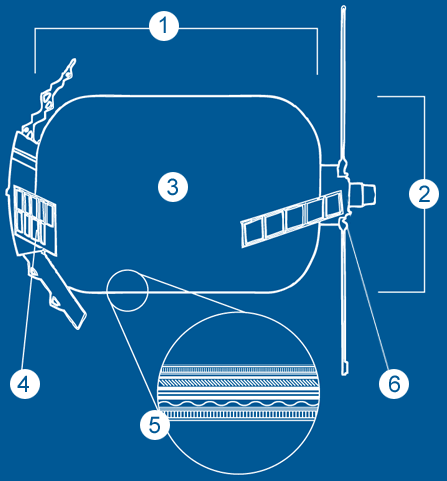 1

2

3

4

5

6