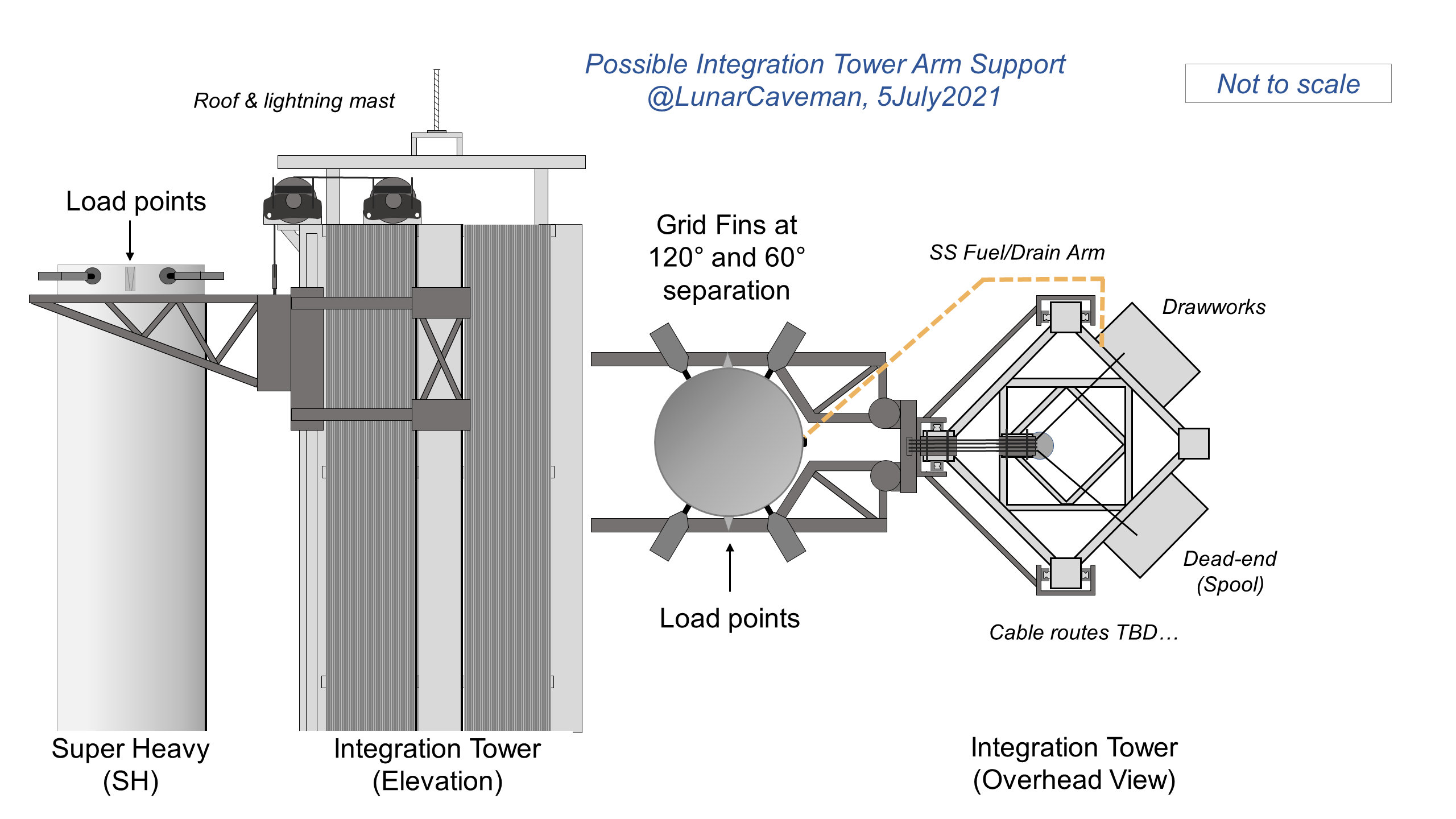 Possible Integration Tower Arm Support
@LunarCaveman, 5July2021

Not to scale

Roof & lightning mast

Load points

Grid Fins at 120° and 60° separation

SS Fuel/Drain Arm

Drawworks

Dead-end (Spool)

Load points

Cable routes TBD…

Super Heavy (SH)

Integration Tower (Elevation)

Integration Tower (Overhead View)