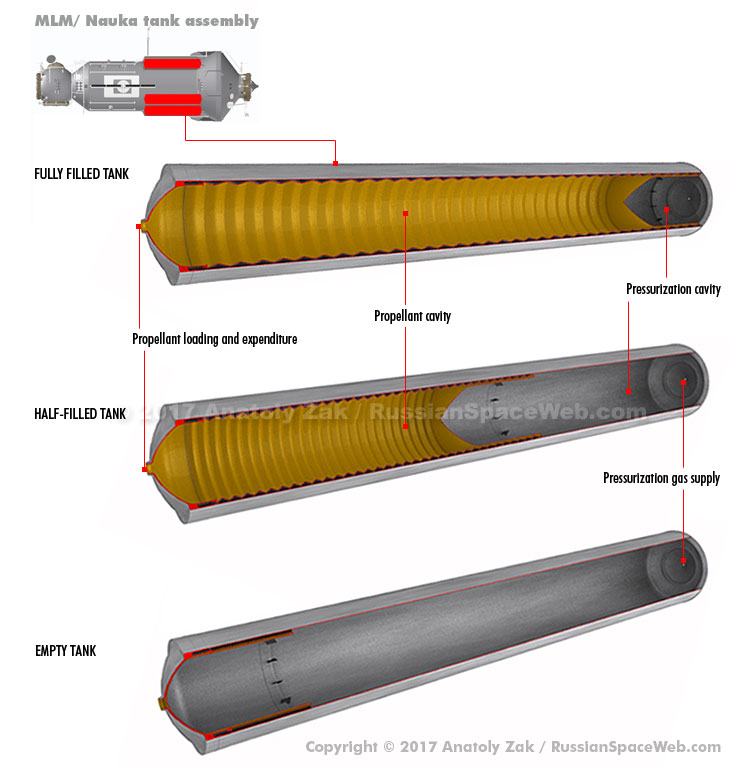 MLM/ Nauka tank assembly

FULLY FILLED TANK

Pressurization cavity

Propellant cavity

Propellant loading and expenditure

HALF-FILLED TANK

© 2017 Anatoly Zak / RussianSpaceWeb.com

Pressurization gas supply

EMPTY TANK

Copyright © 2017 Anatoly Zak / RussianSpaceWeb.com