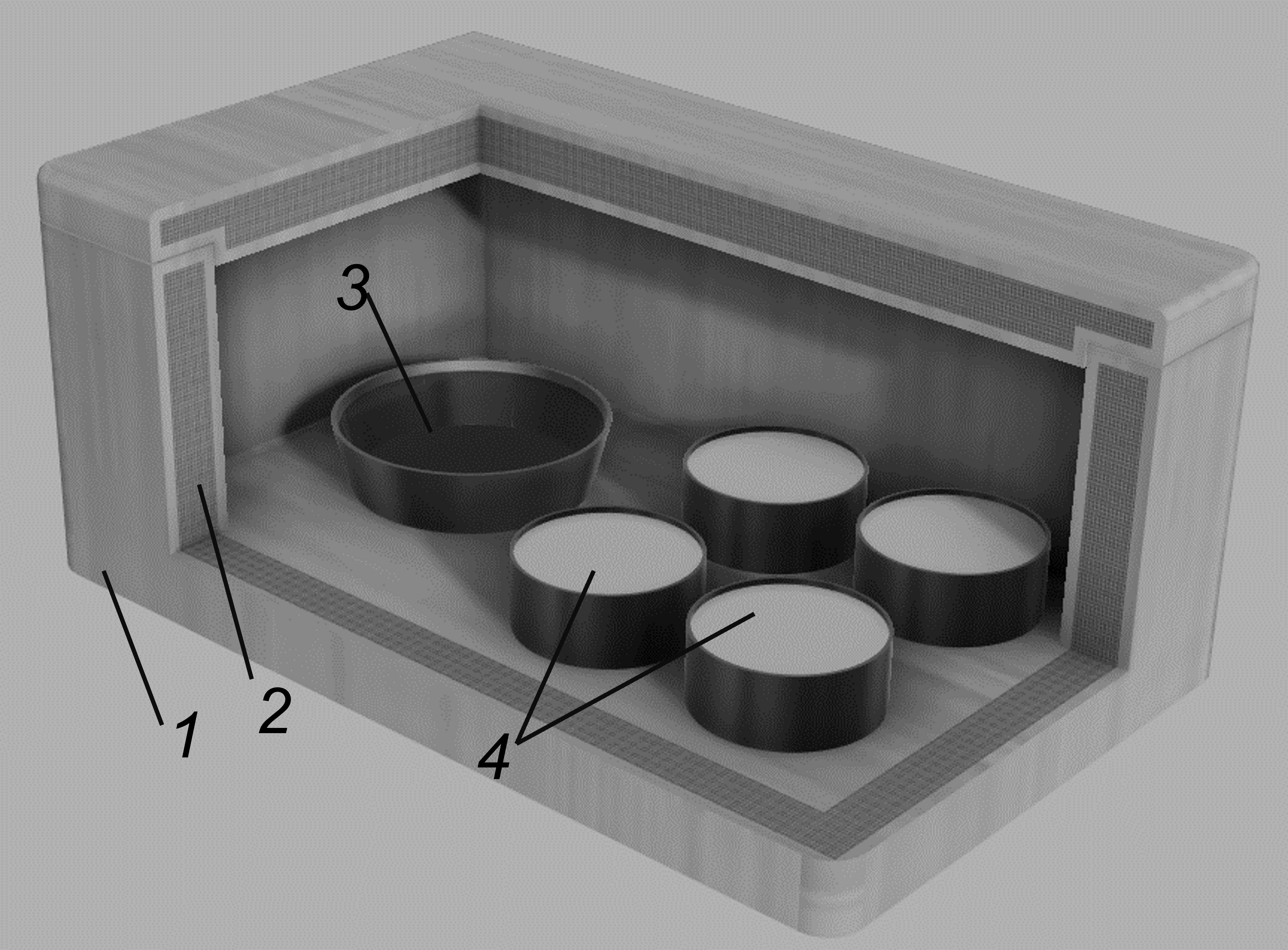 3
1
2
4