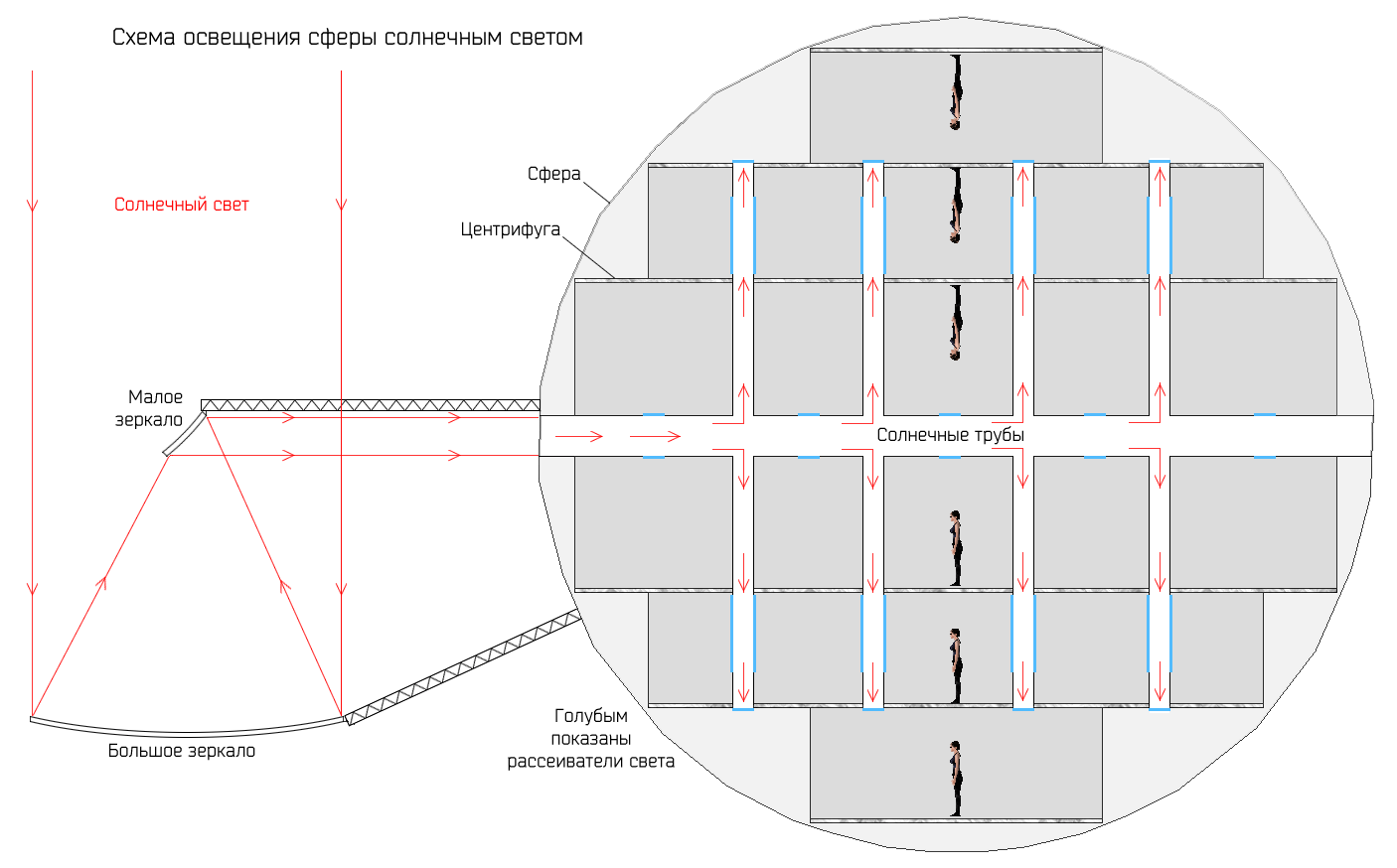 Схема освещения сферы солнечным светом

Солнечный свет

Сфера

Центрифуга

Малое зеркало

Солнечные трубы

Большое зеркало

Голубым показаны рассеиватели света