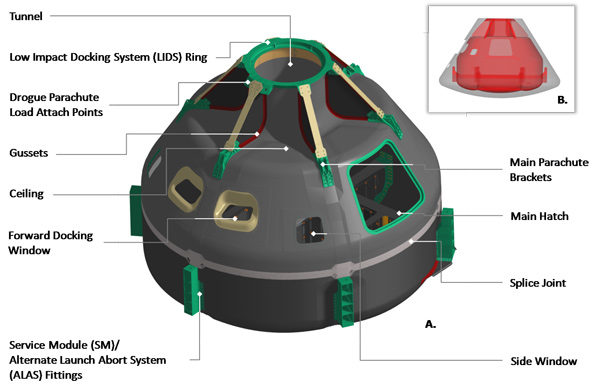 Tunnel

Low Impact Docking System (LIDS) Ring

Drogue Parachute Load Attach Points

Gussets

Ceiling

Forward Docking Window

Service Module (SM)/ Alternate Launch Abort System (ALAS) Fittings

B.

Main Parachute Brackets

Main Hatch

Splice Joint

A.

Side Window