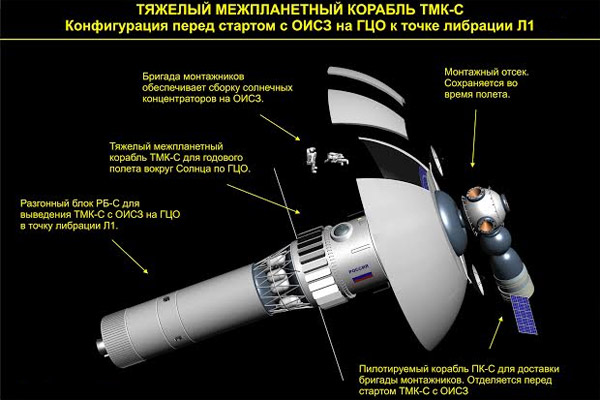 ТЯЖЕЛЫЙ МЕЖПЛАНЕТНЫЙ КОРАБЛЬ ТМК-С
Конфигурация перед стартом с ОИСЗ на ГЦО к точке либрации Л1

Бригада монтажников обеспечивает сборку солнечных концентраторов на ОИСЗ.

Монтажный отсек. Сохраняется во время полета.

Тяжелый межпланетный корабль ТМК-С для годового полета вокруг Солнца по ГЦО.

Разгонный блок РБ-С для выведения ТМК-С с ОИСЗ на ГЦО в точку либрации Л1.

РОССИЯ

Пилотируемый корабль ПК-С для доставки бригады монтажников. Отделяется перед стартом ТМК-С с ОИСЗ