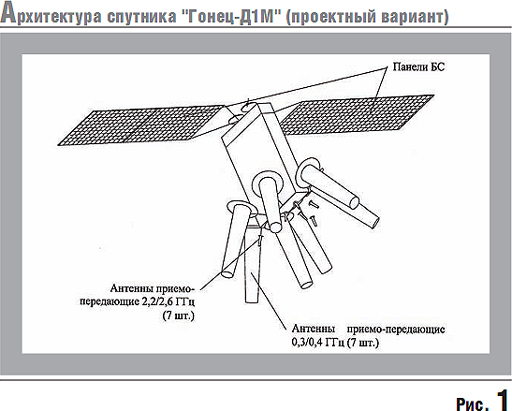 Архитектура спутника "Гонец-Д1М" (проектный вариант)

Панели БС

Антенны приемо-передающие 2,2/2,6 ГГц (7 шт.)

Антенны приемо-передающие 0,3/0,4 ГГц (7 шт.)

Рис. 1