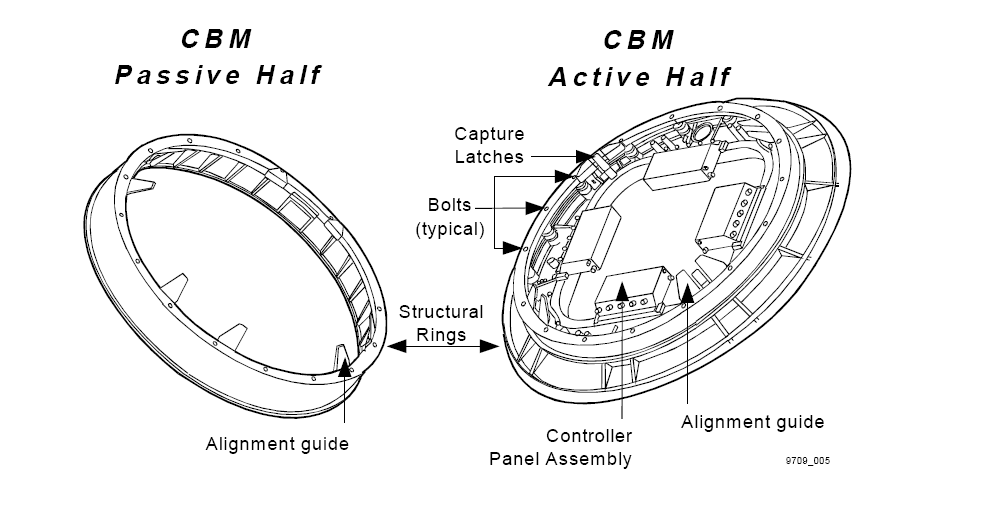 CBM
Passive Half

CBM
Active Half

Capture
Latches

Bolts
(typical)

Structural
Rings

Alignment guide

Controller
Panel Assembly

Alignment guide

9709_005