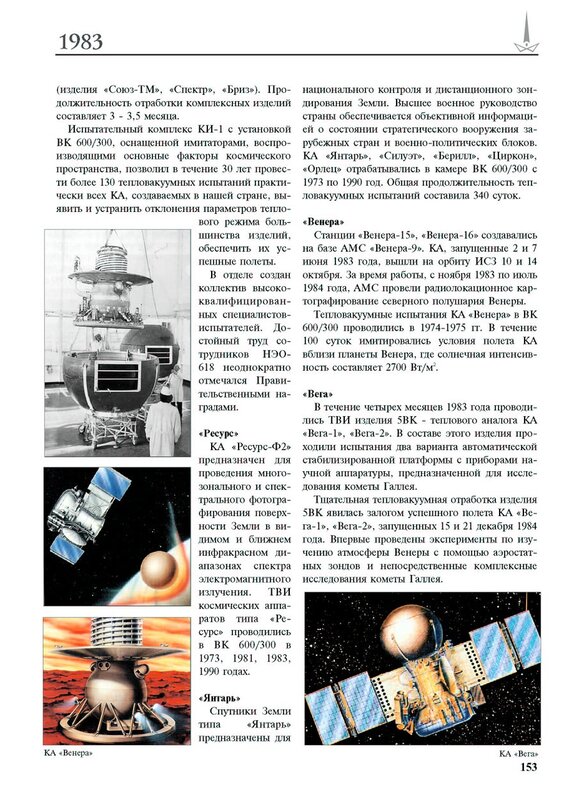 1983

(изделия «Союз-ТМ», «Спектр», «Бриз»). Продолжительность отработки комплексных изделий составляет 3 - 3,5 месяца.

Испытательный комплекс КИ-1 с установкой ВК 600/300, оснащенной имитаторами, воспроизводящими основные факторы космического пространства, позволил в течение 30 лет провести более 130 тепловакуумных испытаний практически всех КА, создаваемых в нашей стране, выявить и устранить отклонения параметров теплового режима большинства изделий, обеспечить их успешные полеты.

В отделе создан коллектив высококвалифицированных специалистов-испытателей. Достойный труд сотрудников НЭО-618 неоднократно отмечался Правительственными наградами.

«Ресурс»

КА «Ресурс-Ф2» предназначен для проведения многозонального и спектрального фотографирования поверхности Земли в видимом и ближнем инфракрасном диапазонах спектра электромагнитного излучения. ТВИ космических аппаратов типа «Ресурс» проводились в ВК 600/300 в 1973, 1981, 1983, 1990 годах.

«Янтарь»

Спутники Земли типа «Янтарь» предназначены для национального контроля и дистанционного зондирования Земли. Высшее военное руководство страны обеспечивается объективной информацией о состоянии стратегического вооружения зарубежных стран и военно-политических блоков. КА «Янтарь», «Силуэт», «Берилл», «Циркон», «Орлец» отрабатывались в камере ВК 600/300 с 1973 по 1990 год. Общая продолжительность тепловакуумных испытаний составила 340 суток.

«Венера»

Станции «Венера-15», «Венера-16» создавались на базе АМС «Венера-9». КА, запущенные 2 и 7 июня 1983 года, вышли на орбиту ИСЗ 10 и 14 октября. За время работы, с ноября 1983 по июль 1984 года, АМС провели радиолокационное картографирование северного полушария Венеры.

Тепловакуумные испытания КА «Венера» в ВК 600/300 проводились в 1974-1975 гг. В течение 100 суток имитировались условия полета КА вблизи планеты Венера, где солнечная интенсивность составляет 2700 Вт/м$^2$.

«Вега»

В течение четырех месяцев 1983 года проводились ТВИ изделия 5ВК - теплового аналога КА «Вега-1», «Вега-2». В составе этого изделия проходили испытания два варианта автоматической стабилизированной платформы с приборами научной аппаратуры, предназначенной для исследования кометы Галлея.

Тщательная тепловакуумная отработка изделия 5ВК явилась залогом успешного полета КА «Вега-1», «Вега-2», запущенных 15 и 21 декабря 1984 года. Впервые проведены эксперименты по изучению атмосферы Венеры с помощью аэростатных зондов и непосредственные комплексные исследования кометы Галлея.

КА «Венера»

КА «Вега»

153