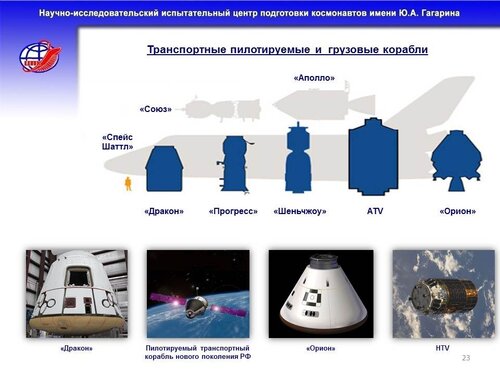 Научно-исследовательский испытательный центр подготовки космонавтов имени Ю.А. Гагарина

Транспортные пилотируемые и грузовые корабли

«Аполло»

«Союз»

«Спейс Шаттл»

«Дракон»

«Прогресс»

«Шеньчжоу»

ATV

«Орион»

«Дракон»

Пилотируемый транспортный корабль нового поколения РФ

«Орион»

HTV

23