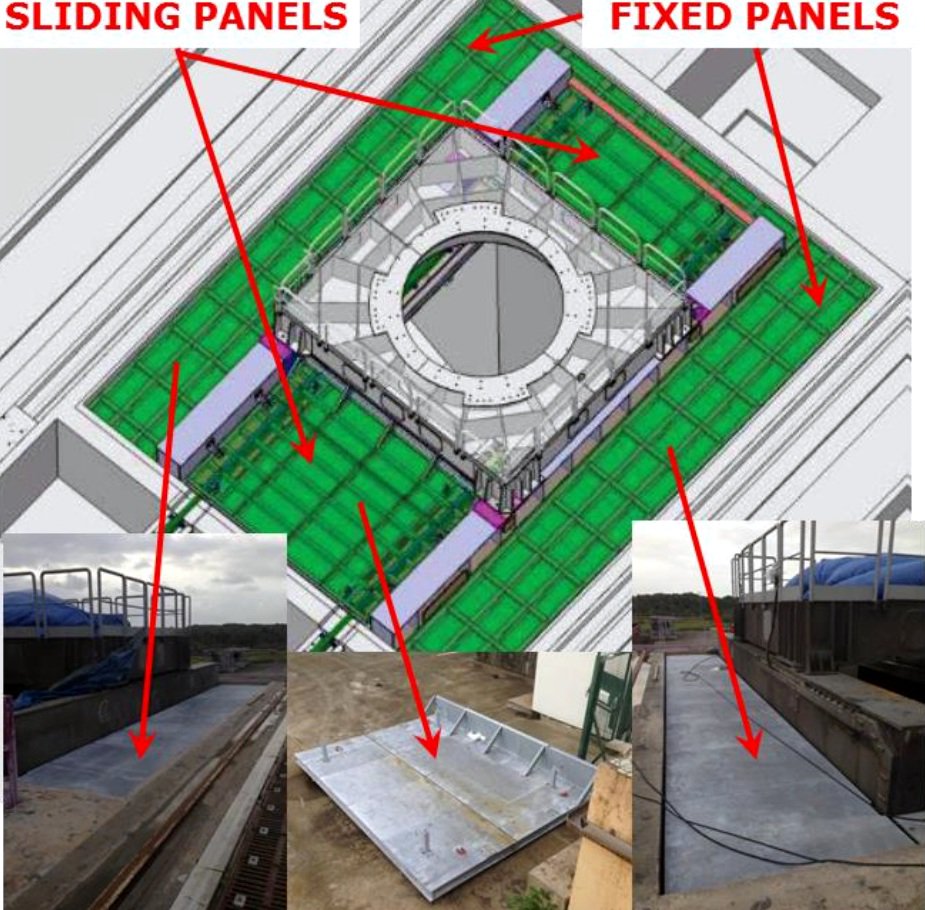 SLIDING PANELS

FIXED PANELS