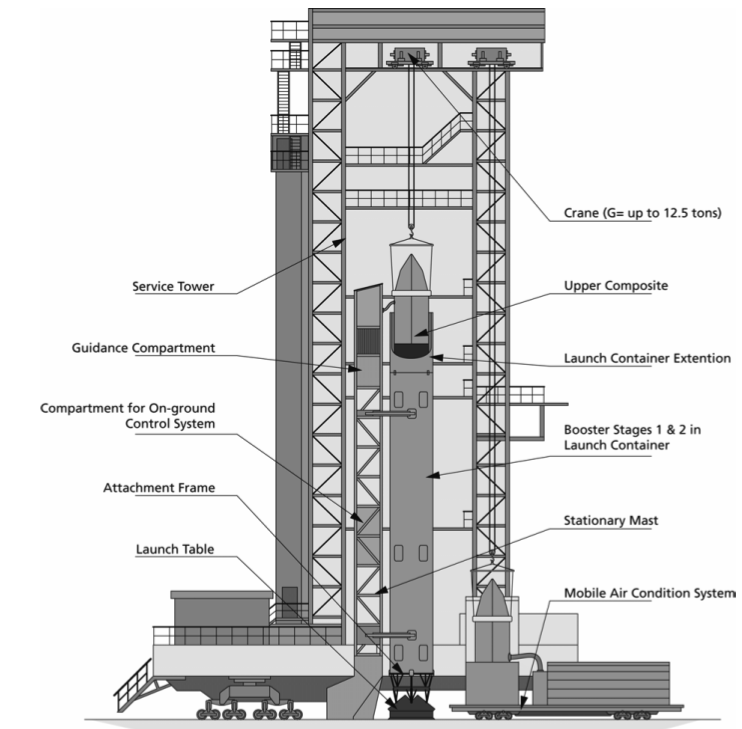 Crane (G= up to 12.5 tons)

Service Tower

Upper Composite

Guidance Compartment

Launch Container Extention

Compartment for On-ground Control System

Booster Stages 1 & 2 in Launch Container

Attachment Frame

Stationary Mast

Launch Table

Mobile Air Condition System