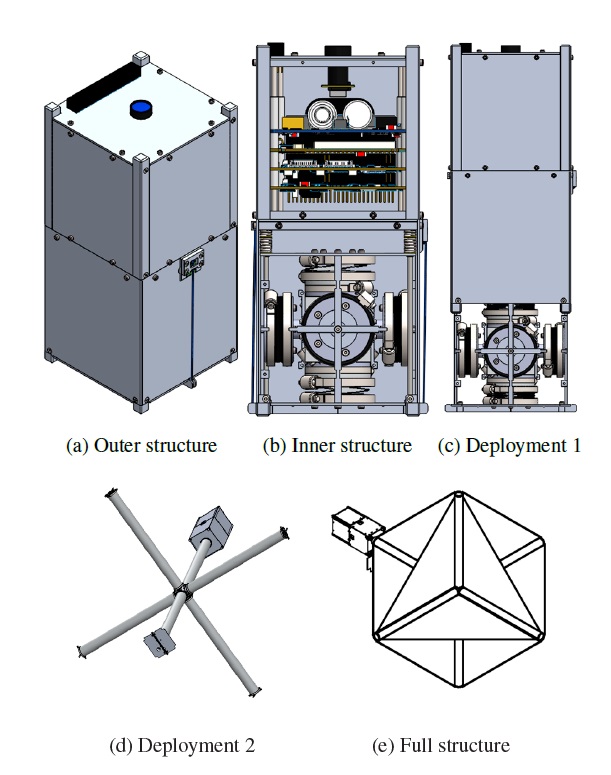 (a) Outer structure

(b) Inner structure

(c) Deployment 1

(d) Deployment 2

(e) Full structure