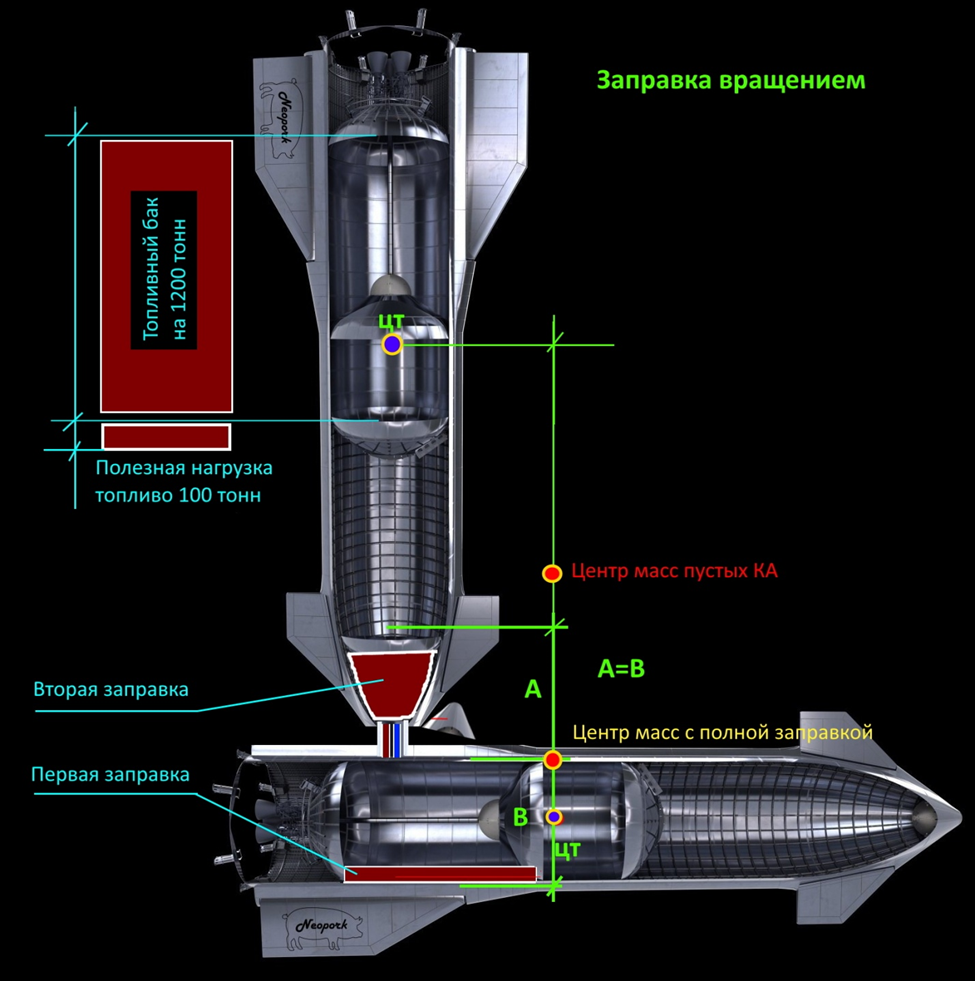 Заправка вращением

Neopork

Топливный бак на 1200 тонн

ЦТ

Полезная нагрузка топливо 100 тонн

Центр масс пустых КА

A=B

A

Вторая заправка

Центр масс с полной заправкой

Первая заправка

B

ЦТ

Neopork