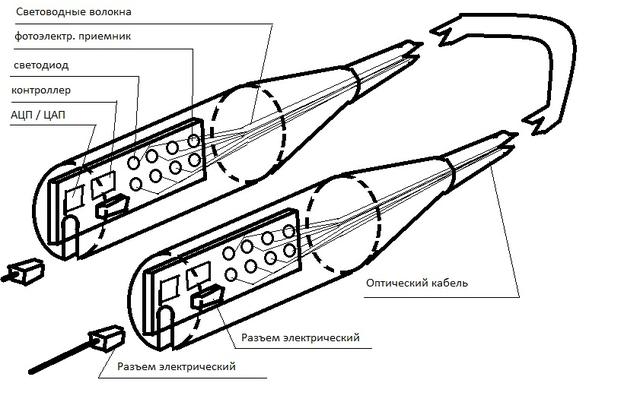 Световодные волокна

фотоэлектр. приемник

светодиод

контроллер

АЦП / ЦАП

Оптический кабель

Разъем электрический

Разъем электрический