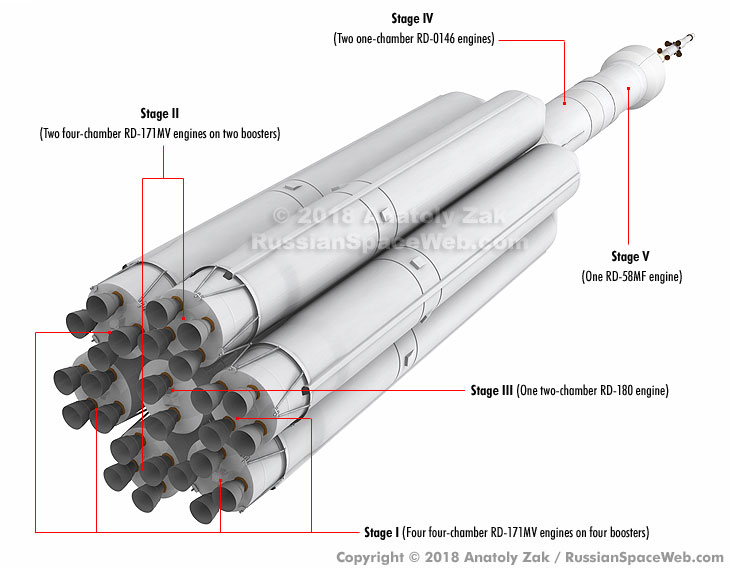 Stage IV
(Two one-chamber RD-0146 engines)

Stage II
(Two four-chamber RD-171MV engines on two boosters)

© 2018 Anatoly Zak
RussianSpaceWeb.com

Stage V
(One RD-58MF engine)

Stage III (One two-chamber RD-180 engine)

Stage I (Four four-chamber RD-171MV engines on four boosters)

Copyright © 2018 Anatoly Zak / RussianSpaceWeb.com