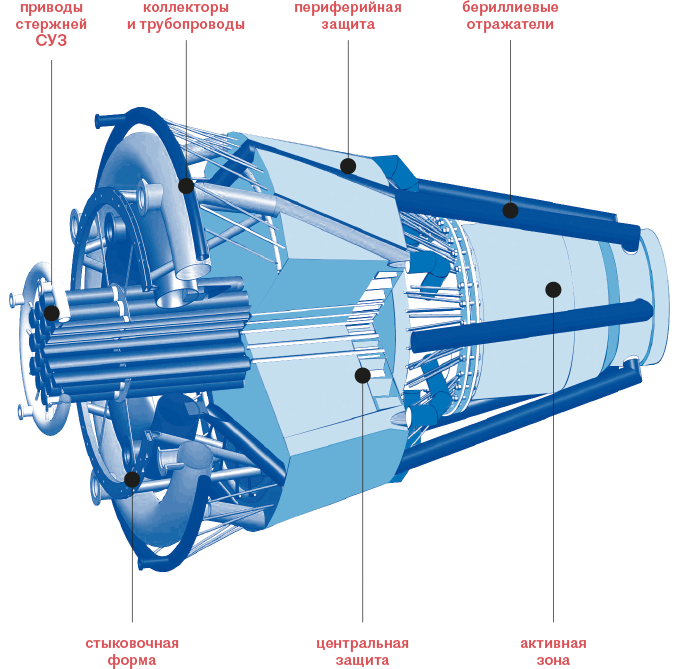 приводы стержней СУЗ

коллекторы и трубопроводы

периферийная защита

бериллиевые отражатели

стыковочная форма

центральная защита

активная зона