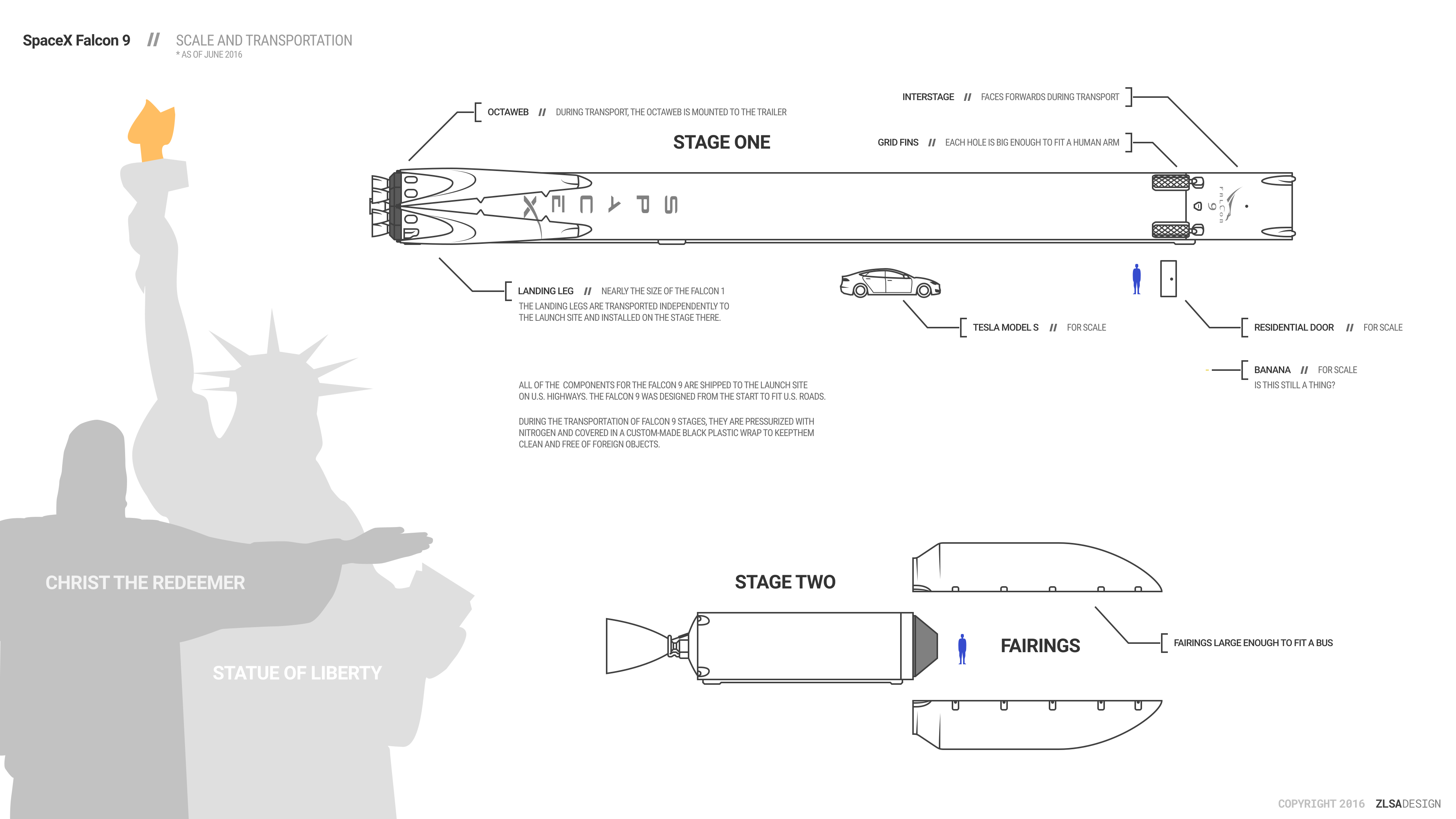 SpaceX Falcon 9 // SCALE AND TRANSPORTATION
* AS OF JUNE 2016

OCTAWEB // DURING TRANSPORT, THE OCTAWEB IS MOUNTED TO THE TRAILER

INTERSTAGE // FACES FORWARDS DURING TRANSPORT

STAGE ONE

GRID FINS // EACH HOLE IS BIG ENOUGH TO FIT A HUMAN ARM

SPACEX

FALCON 9

LANDING LEG // NEARLY THE SIZE OF THE FALCON 1
THE LANDING LEGS ARE TRANSPORTED INDEPENDENTLY TO THE LAUNCH SITE AND INSTALLED ON THE STAGE THERE.

TESLA MODEL S // FOR SCALE

RESIDENTIAL DOOR // FOR SCALE

BANANA // FOR SCALE
IS THIS STILL A THING?

ALL OF THE COMPONENTS FOR THE FALCON 9 ARE SHIPPED TO THE LAUNCH SITE ON U.S. HIGHWAYS. THE FALCON 9 WAS DESIGNED FROM THE START TO FIT U.S. ROADS.

DURING THE TRANSPORTATION OF FALCON 9 STAGES, THEY ARE PRESSURIZED WITH NITROGEN AND COVERED IN A CUSTOM-MADE BLACK PLASTIC WRAP TO KEEPTHEM CLEAN AND FREE OF FOREIGN OBJECTS.

CHRIST THE REDEEMER

STATUE OF LIBERTY

STAGE TWO

FAIRINGS

FAIRINGS LARGE ENOUGH TO FIT A BUS

COPYRIGHT 2016 ZLSADESIGN